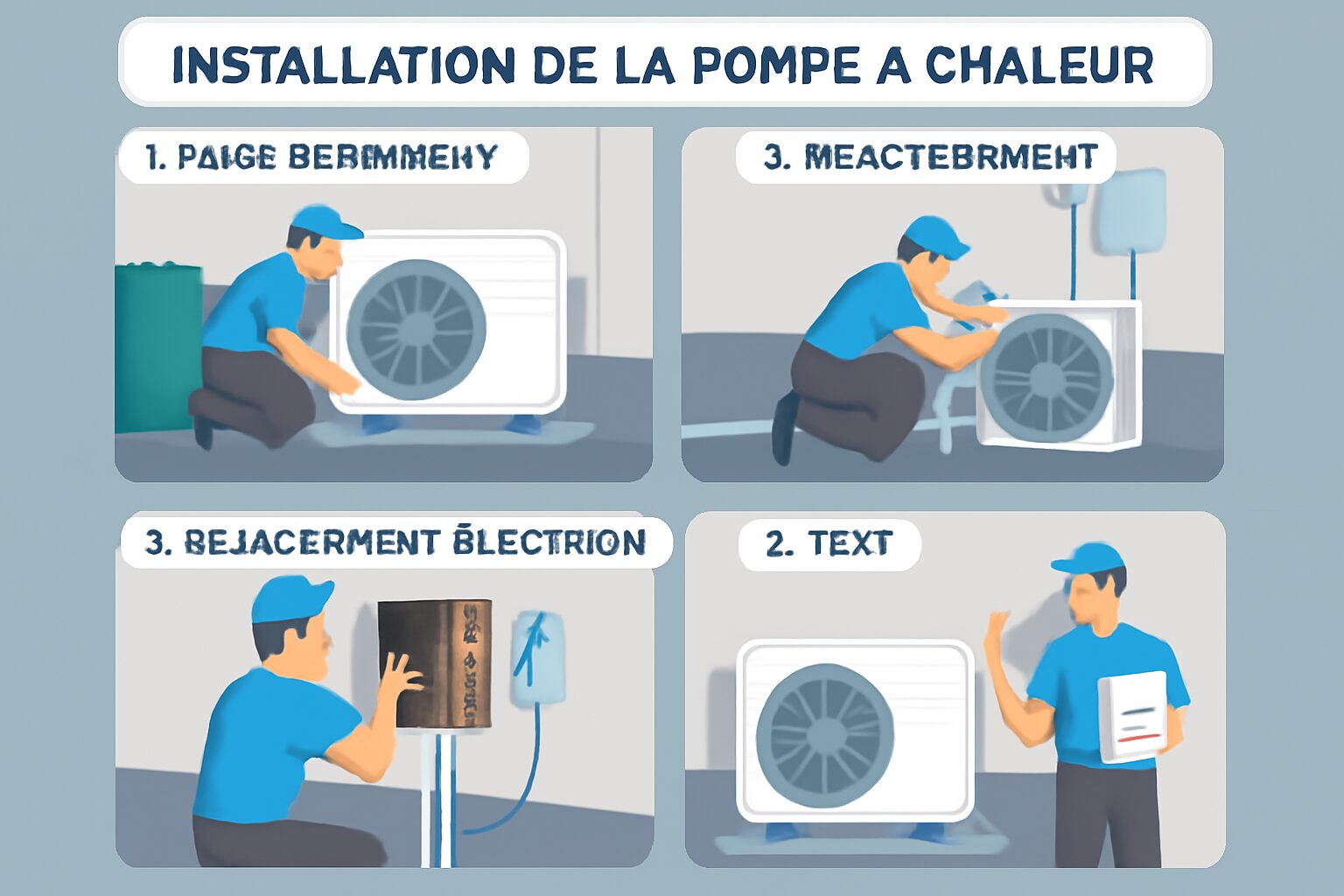 INSTALLATION DE LA POMPE A CHALEUR

1. PAIGE BERIMMEHY

3. MEACTEBRMEHT

3. BEJACERMENT ĒLECTRION

2. TEXT